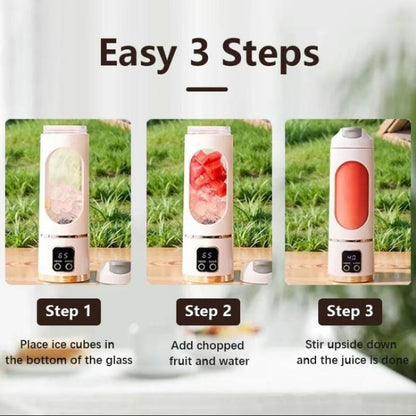 Easy 3 Steps

55

55

40

Step 1

Place ice cubes in the bottom of the glass

Step 2

Add chopped fruit and water

Step 3

Stir upside down and the juice is done